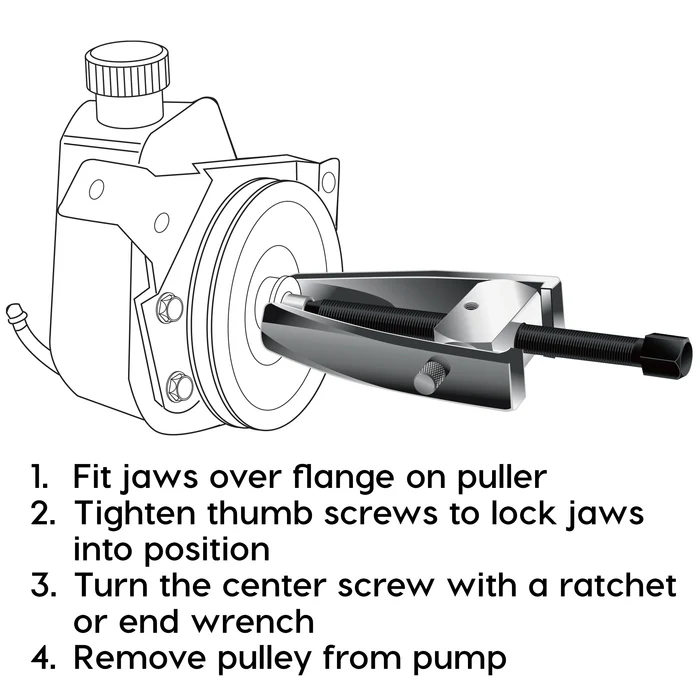 1. Fit jaws over flange on puller
2. Tighten thumb screws to lock jaws into position
3. Turn the center screw with a ratchet or end wrench
4. Remove pulley from pump